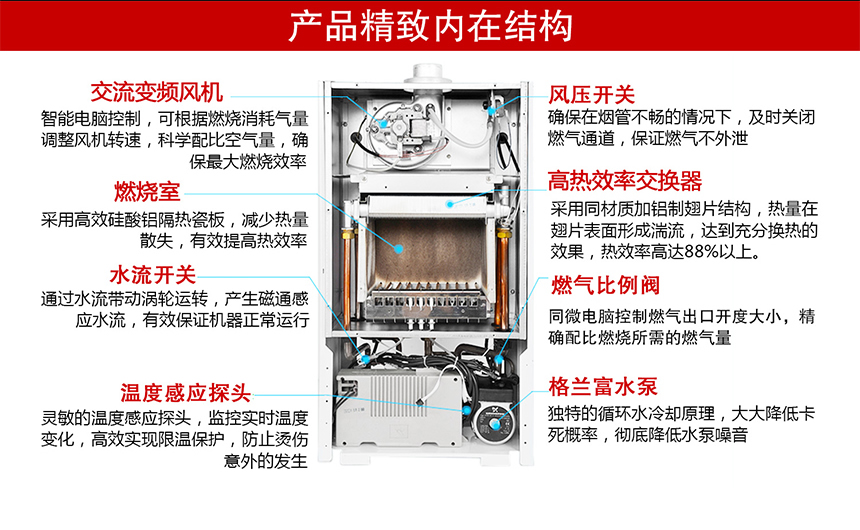 产品精致内在结构

交流变频风机
智能电脑控制，可根据燃烧消耗气量调整风机转速，科学配比空气量，确保最大燃烧效率

燃烧室
采用高效硅酸铝隔热瓷板，减少热量散失，有效提高热效率

水流开关
通过水流带动涡轮运转，产生磁通感应水流，有效保证机器正常运行

温度感应探头
灵敏的温度感应探头，监控实时温度变化，高效实现限温保护，防止烫伤意外的发生

风压开关
确保在烟管不畅的情况下，及时关闭燃气通道，保证燃气不外泄

高热效率交换器
采用同材质加铝制翅片结构，热量在翅片表面形成湍流，达到充分换热的效果，热效率高达88%以上。

燃气比例阀
同微电脑控制燃气出口开度大小，精确配比燃烧所需的燃气量

格兰富水泵
独特的循环水冷却原理，大大降低卡死概率，彻底降低水泵噪音