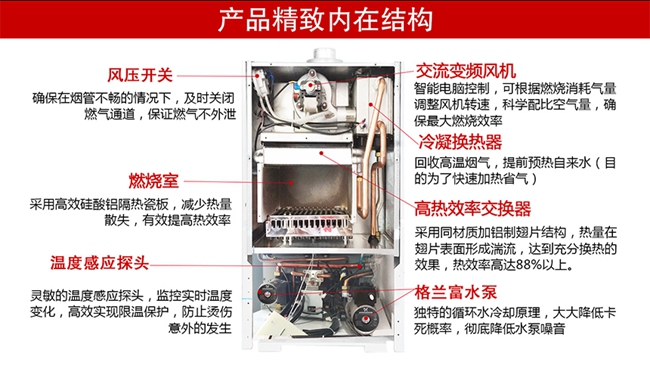 产品精致内在结构

风压开关
确保在烟管不畅的情况下，及时关闭燃气通道，保证燃气不外泄

燃烧室
采用高效硅酸铝隔热瓷板，减少热量散失，有效提高热效率

温度感应探头
灵敏的温度感应探头，监控实时温度变化，高效实现限温保护，防止烫伤意外的发生

交流变频风机
智能电脑控制，可根据燃烧消耗气量调整风机转速，科学配比空气量，确保最大燃烧效率

冷凝换热器
回收高温烟气，提前预热自来水（目的为了快速加热省气）

高热效率交换器
采用同材质加铝制翅片结构，热量在翅片表面形成湍流，达到充分换热的效果，热效率高达88%以上。

格兰富水泵
独特的循环水冷却原理，大大降低卡死概率，彻底降低水泵噪音