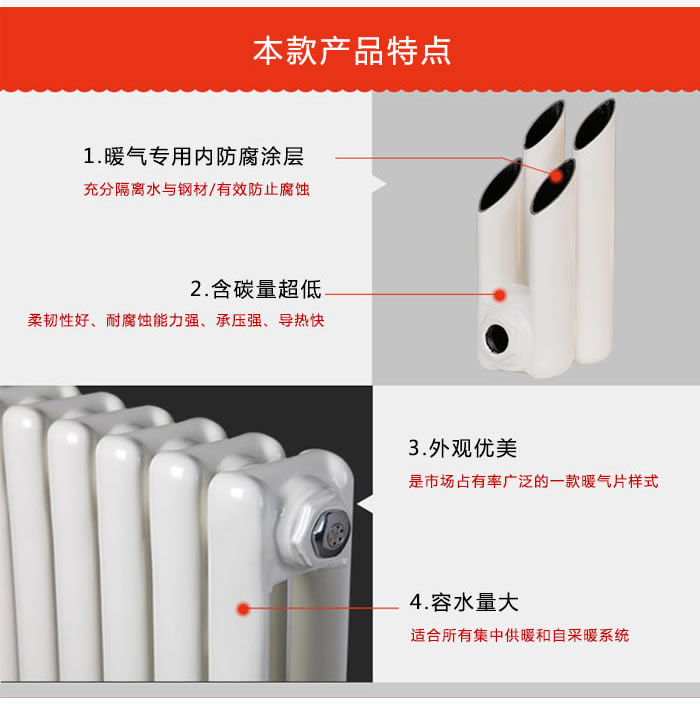 本款产品特点

1.暖气专用内防腐涂层
充分隔离水与钢材/有效防止腐蚀

2.含碳量超低
柔韧性好、耐腐蚀能力强、承压强、导热快

3.外观优美
是市场占有率广泛的一款暖气片样式

4.容水量大
适合所有集中供暖和自采暖系统